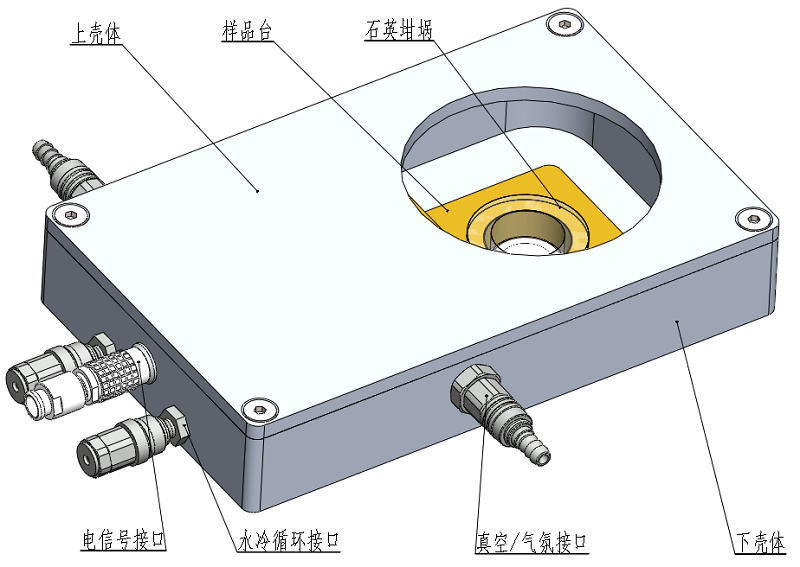 上壳体

样品台

石英坩埚

电信号接口

水冷循环接口

真空/气氛接口

下壳体